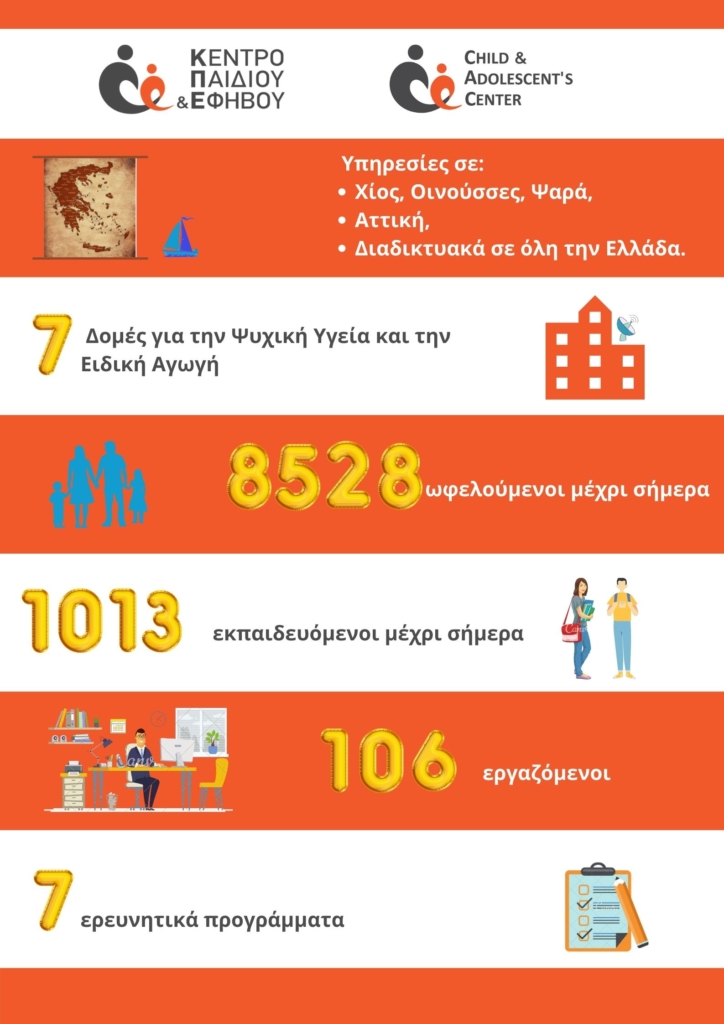 ΚΕΝΤΡΟ ΠΑΙΔΙΟΥ & ΕΦΗΒΟΥ

CHILD & ADOLESCENT'S CENTER

Υπηρεσίες σε:
• Χίος, Οινούσσες, Ψαρά,
• Αττική,
• Διαδικτυακά σε όλη την Ελλάδα.

7 Δομές για την Ψυχική Υγεία και την Ειδική Αγωγή

8528 ωφελούμενοι μέχρι σήμερα

1013 εκπαιδευόμενοι μέχρι σήμερα

106 εργαζόμενοι

7 ερευνητικά προγράμματα